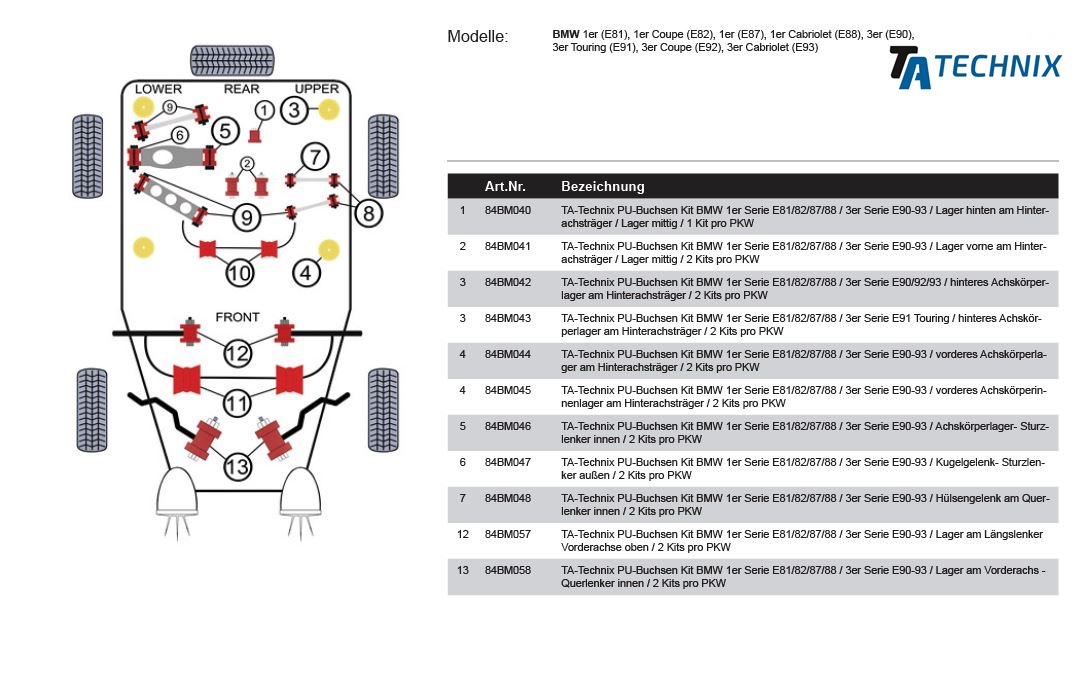 LOWER REAR UPPER

9 1 3 6 5 2 7 9 8 10 4

FRONT

12 11 13

Modelle: **BMW** 1er (E81), 1er Coupe (E82), 1er (E87), 1er Cabriolet (E88), 3er (E90), 3er Touring (E91), 3er Coupe (E92), 3er Cabriolet (E93)

TA TECHNIX

| | Art.Nr. | Bezeichnung |
|---|---|---|
| 1 | 84BM040 | TA-Technix PU-Buchsen Kit BMW 1er Serie E81/82/87/88 / 3er Serie E90-93 / Lager hinten am Hinterachsträger / Lager mittig / 1 Kit pro PKW |
| 2 | 84BM041 | TA-Technix PU-Buchsen Kit BMW 1er Serie E81/82/87/88 / 3er Serie E90-93 / Lager vorne am Hinterachsträger / Lager mittig / 2 Kits pro PKW |
| 3 | 84BM042 | TA-Technix PU-Buchsen Kit BMW 1er Serie E81/82/87/88 / 3er Serie E90/92/93 / hinteres Achskörperlager am Hinterachsträger / 2 Kits pro PKW |
| 3 | 84BM043 | TA-Technix PU-Buchsen Kit BMW 1er Serie E81/82/87/88 / 3er Serie E91 Touring / hinteres Achskörperlager am Hinterachsträger / 2 Kits pro PKW |
| 4 | 84BM044 | TA-Technix PU-Buchsen Kit BMW 1er Serie E81/82/87/88 / 3er Serie E90-93 / vorderes Achskörperlager am Hinterachsträger / 2 Kits pro PKW |
| 4 | 84BM045 | TA-Technix PU-Buchsen Kit BMW 1er Serie E81/82/87/88 / 3er Serie E90-93 / vorderes Achskörperinnenlager am Hinterachsträger / 2 Kits pro PKW |
| 5 | 84BM046 | TA-Technix PU-Buchsen Kit BMW 1er Serie E81/82/87/88 / 3er Serie E90-93 / Achskörperlager- Sturzlenker innen / 2 Kits pro PKW |
| 6 | 84BM047 | TA-Technix PU-Buchsen Kit BMW 1er Serie E81/82/87/88 / 3er Serie E90-93 / Kugelgelenk- Sturzlenker außen / 2 Kits pro PKW |
| 7 | 84BM048 | TA-Technix PU-Buchsen Kit BMW 1er Serie E81/82/87/88 / 3er Serie E90-93 / Hülsengelenk am Querlenker innen / 2 Kits pro PKW |
| 12 | 84BM057 | TA-Technix PU-Buchsen Kit BMW 1er Serie E81/82/87/88 / 3er Serie E90-93 / Lager am Längslenker Vorderachse oben / 2 Kits pro PKW |
| 13 | 84BM058 | TA-Technix PU-Buchsen Kit BMW 1er Serie E81/82/87/88 / 3er Serie E90-93 / Lager am Vorderachs - Querlenker innen / 2 Kits pro PKW |